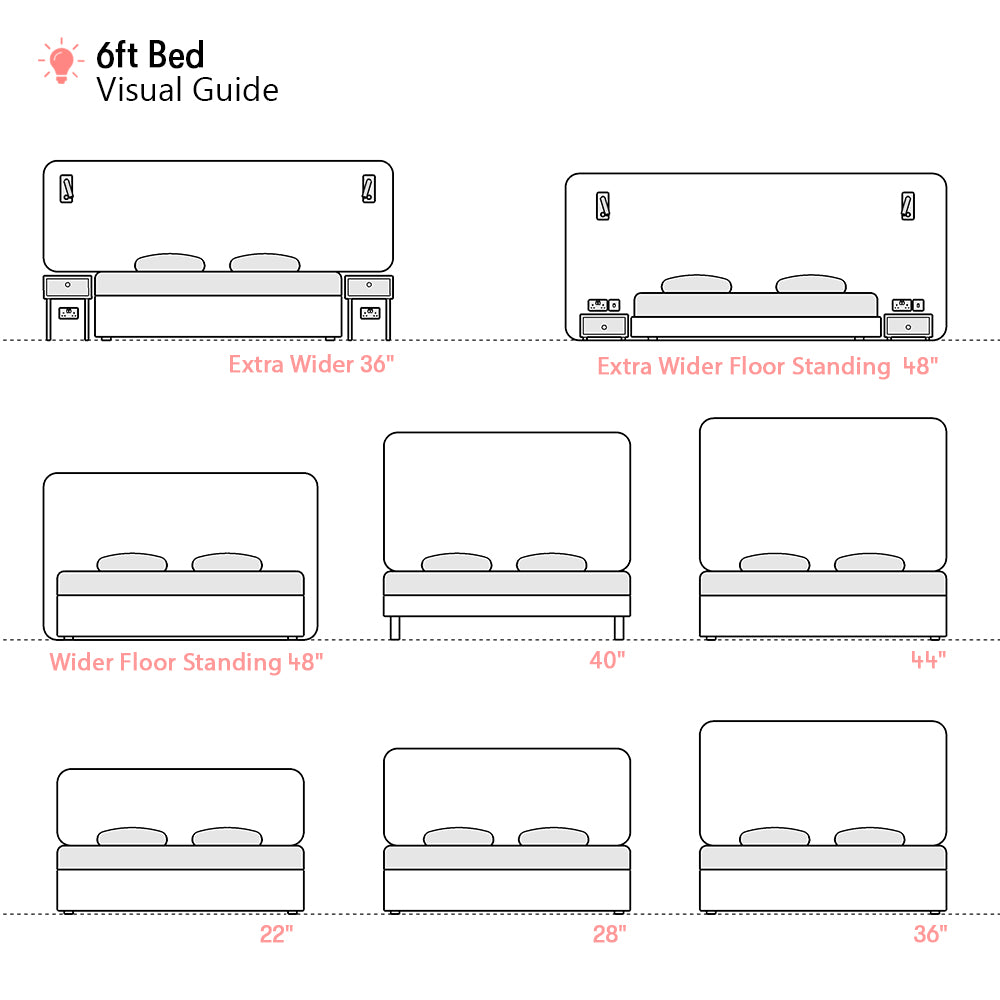 6ft Bed
Visual Guide

Extra Wider 36"

Extra Wider Floor Standing 48"

Wider Floor Standing 48"

40"

44"

22"

28"

36"