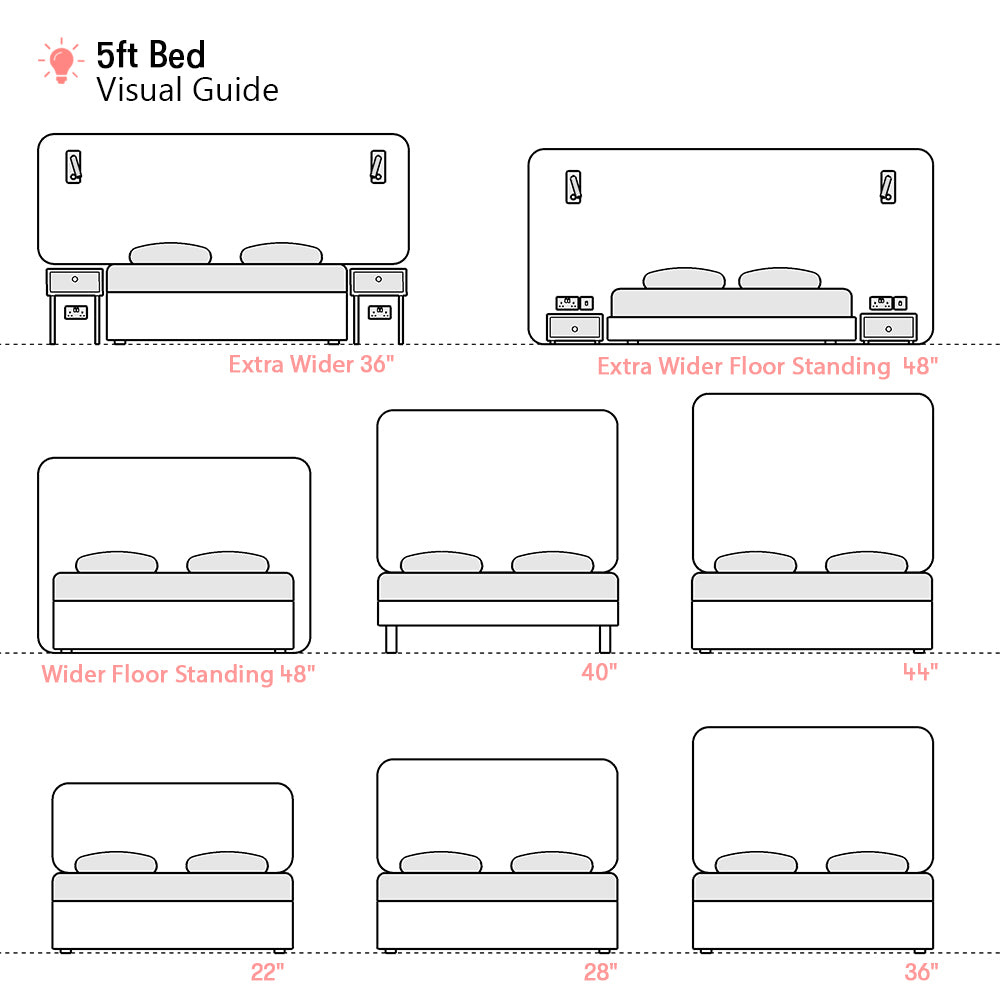 5ft Bed
Visual Guide

Extra Wider 36"

Extra Wider Floor Standing 48"

Wider Floor Standing 48"

40"

44"

22"

28"

36"