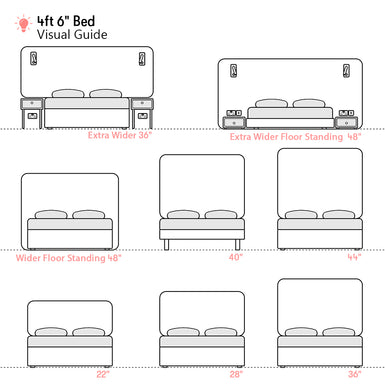 4ft 6" Bed
Visual Guide

Extra Wider 36"

Extra Wider Floor Standing 48"

Wider Floor Standing 48"

40"

44"

22"

28"

36"