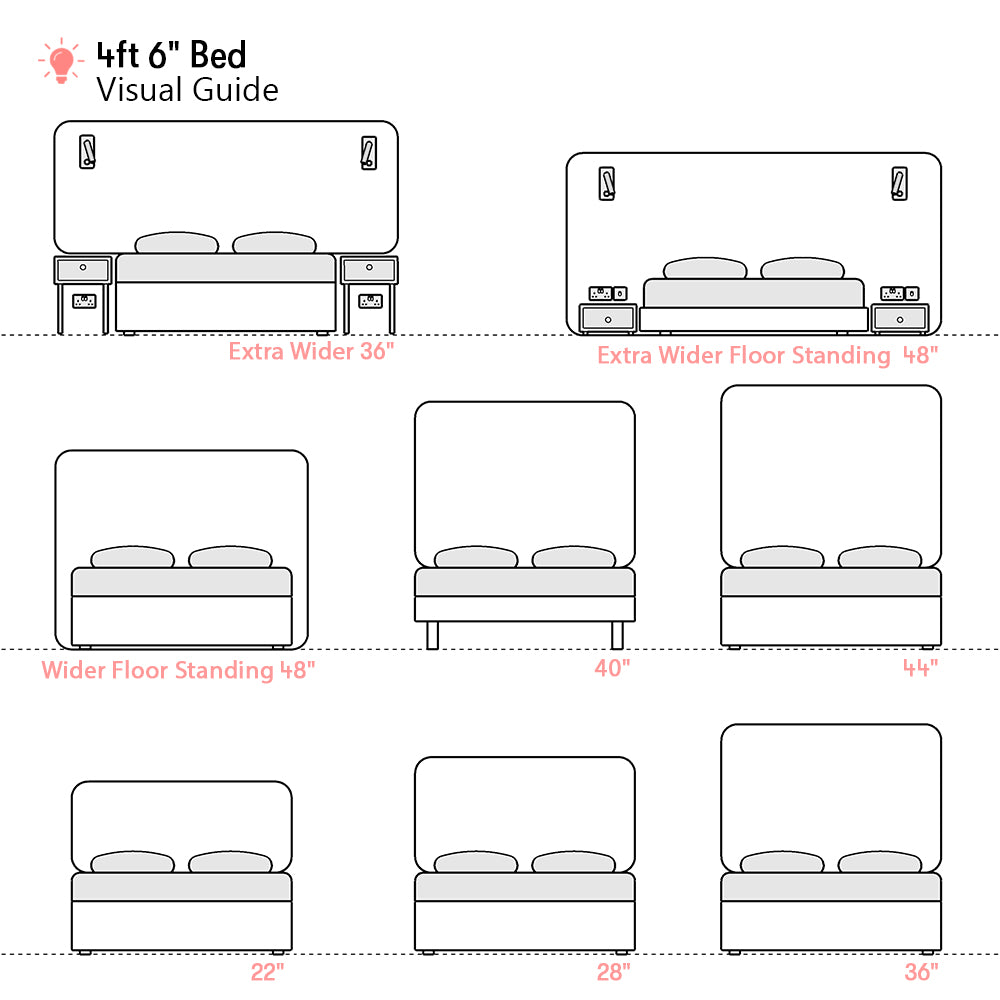 4ft 6" Bed
Visual Guide

Extra Wider 36"

Extra Wider Floor Standing 48"

Wider Floor Standing 48"

40"

44"

22"

28"

36"