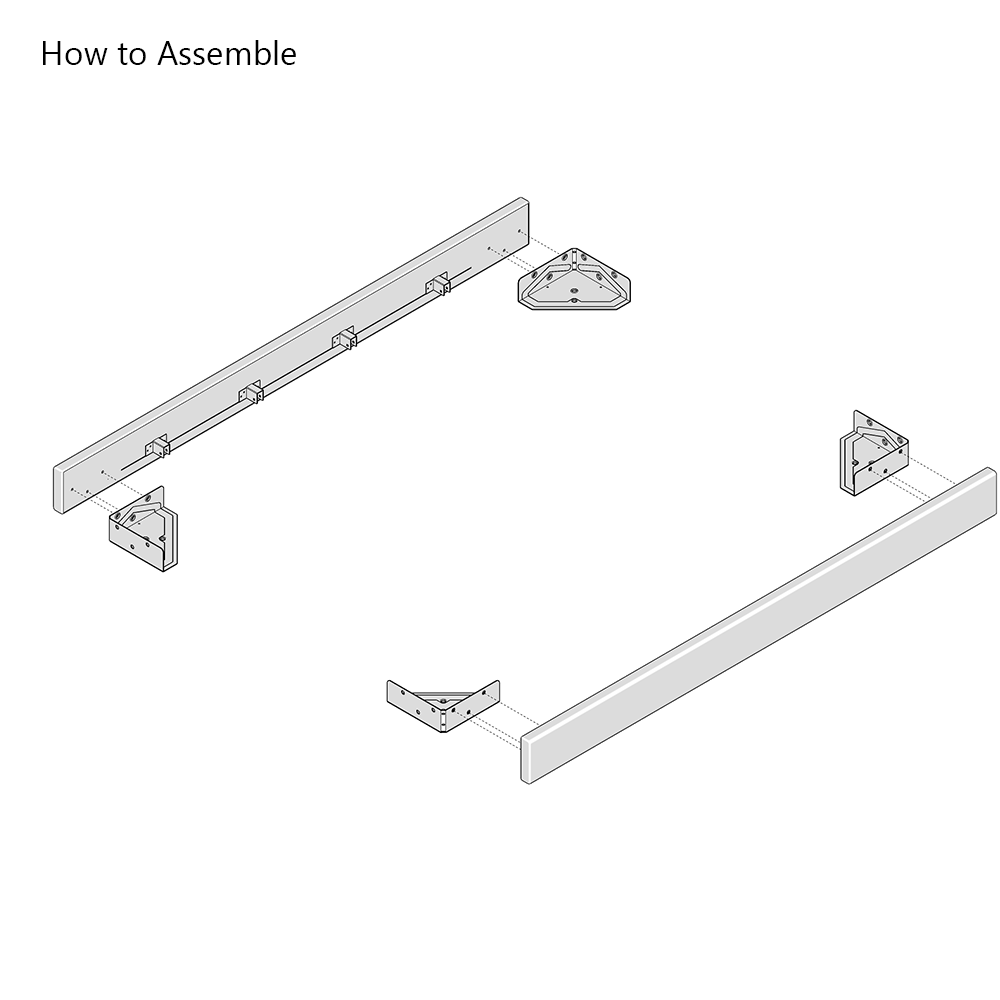 How to Assemble