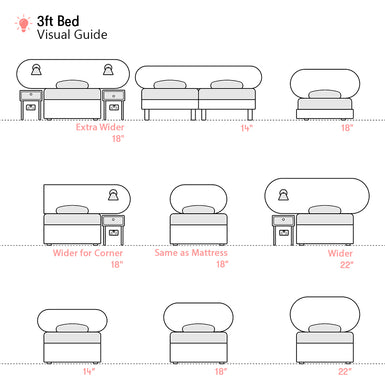 3ft Bed
Visual Guide

Extra Wider
18"

14"

18"

Wider for Corner
18"

Same as Mattress
18"

Wider
22"

14"

18"

22"