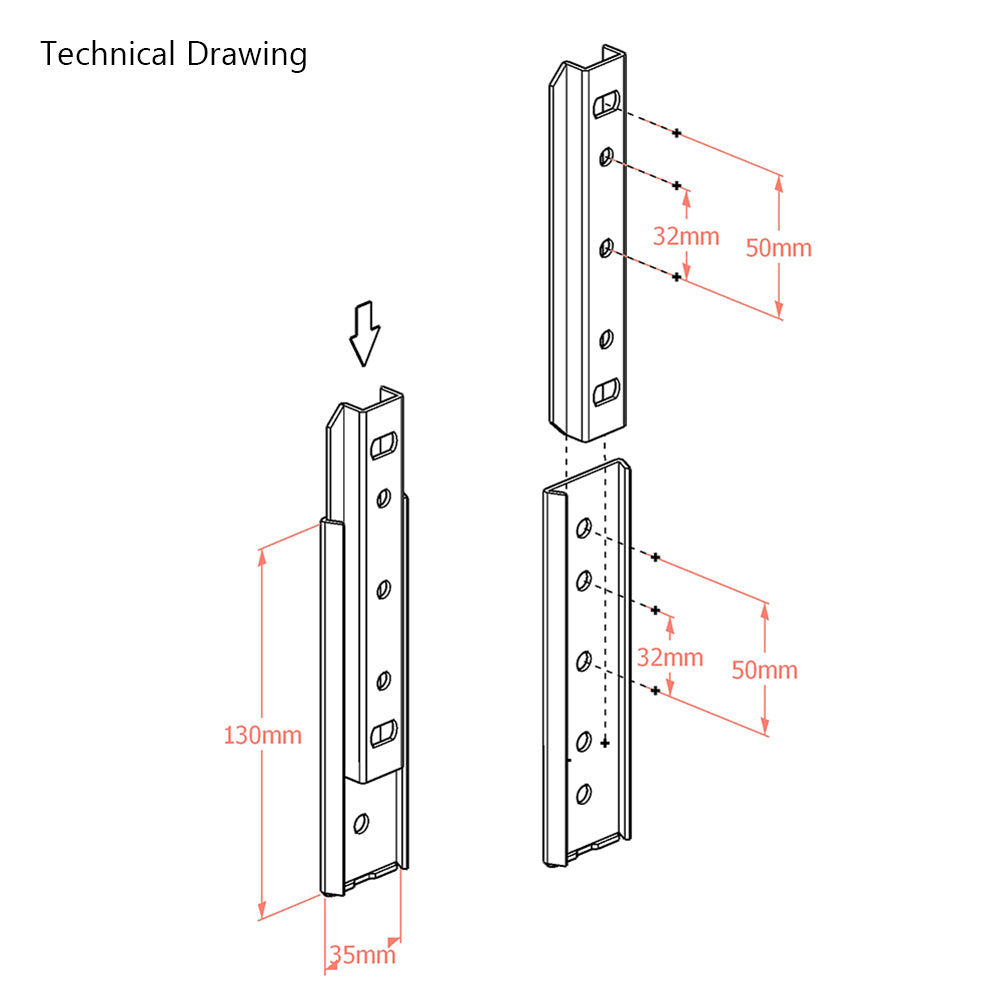 Technical Drawing

32mm

50mm

130mm

32mm

50mm

35mm