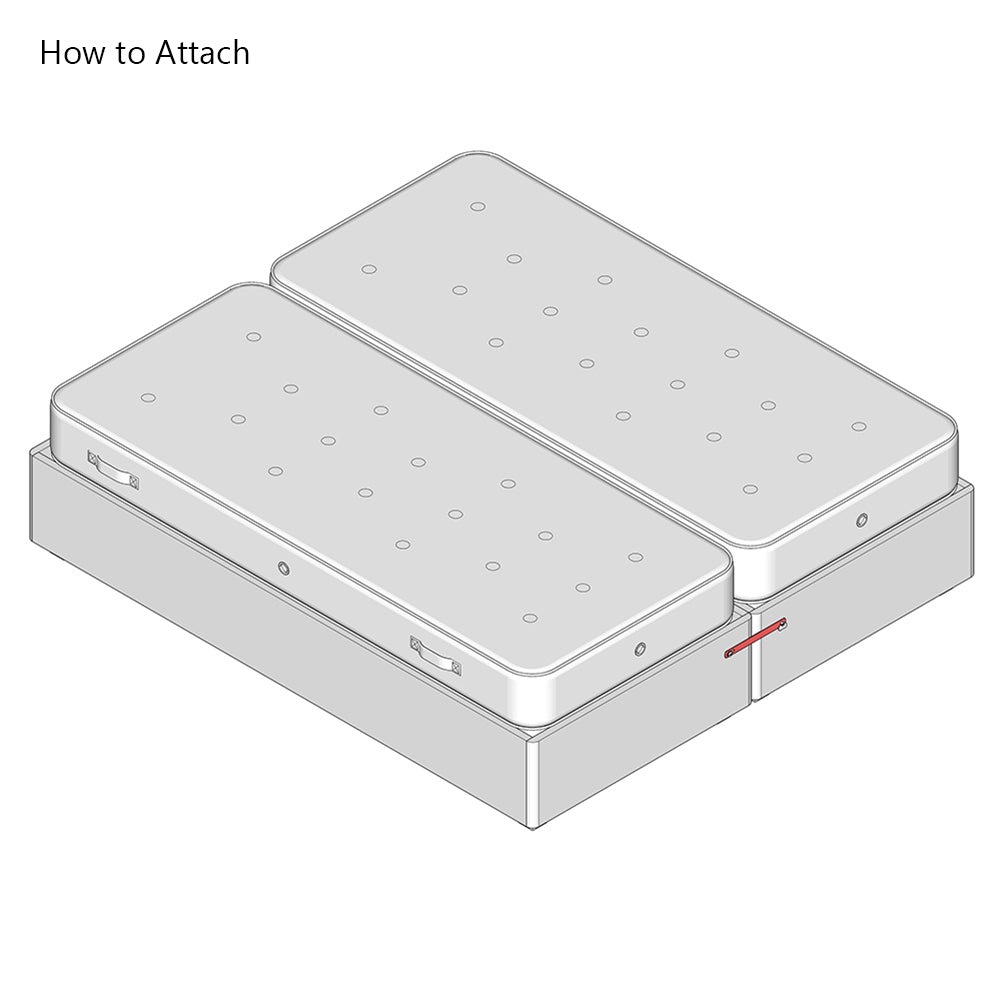 How to Attach