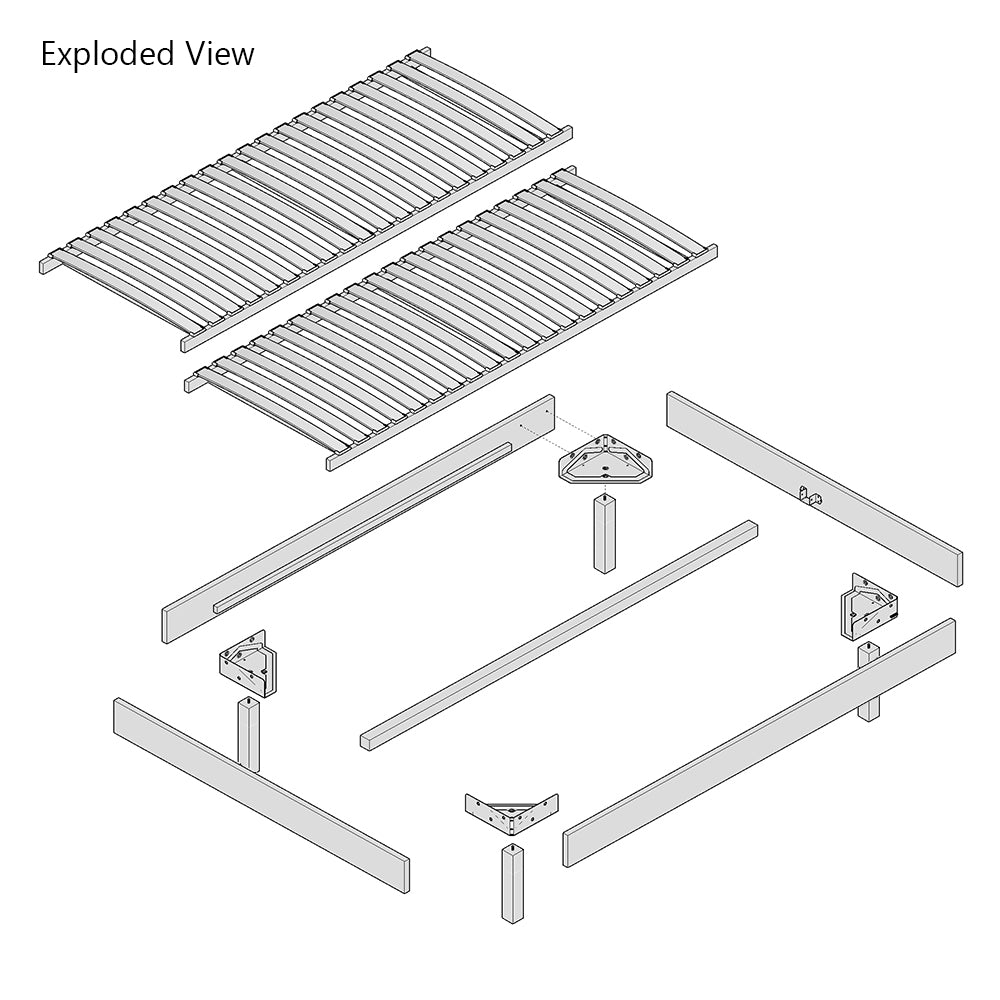 Exploded View