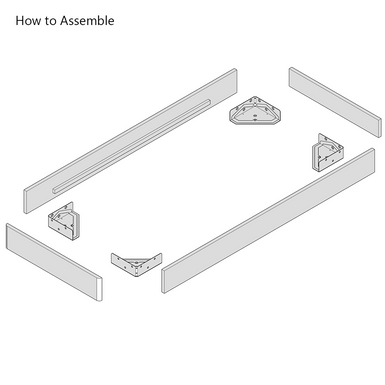 How to Assemble