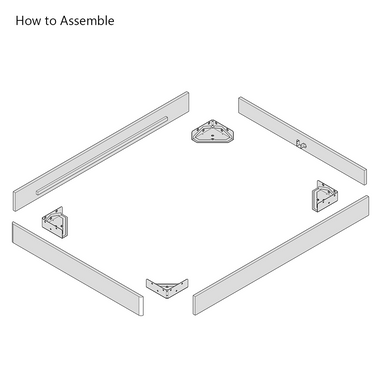 How to Assemble